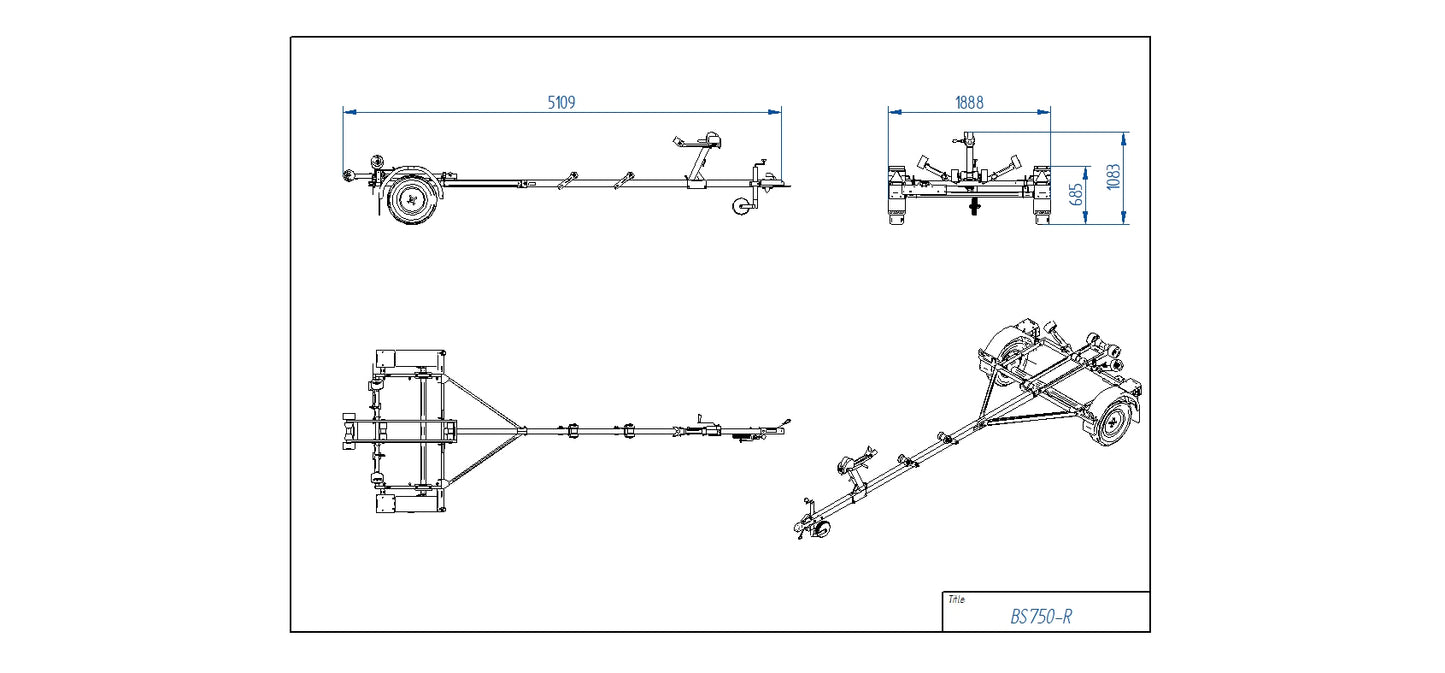 5109

1888

685

1083

Title

BS750-R