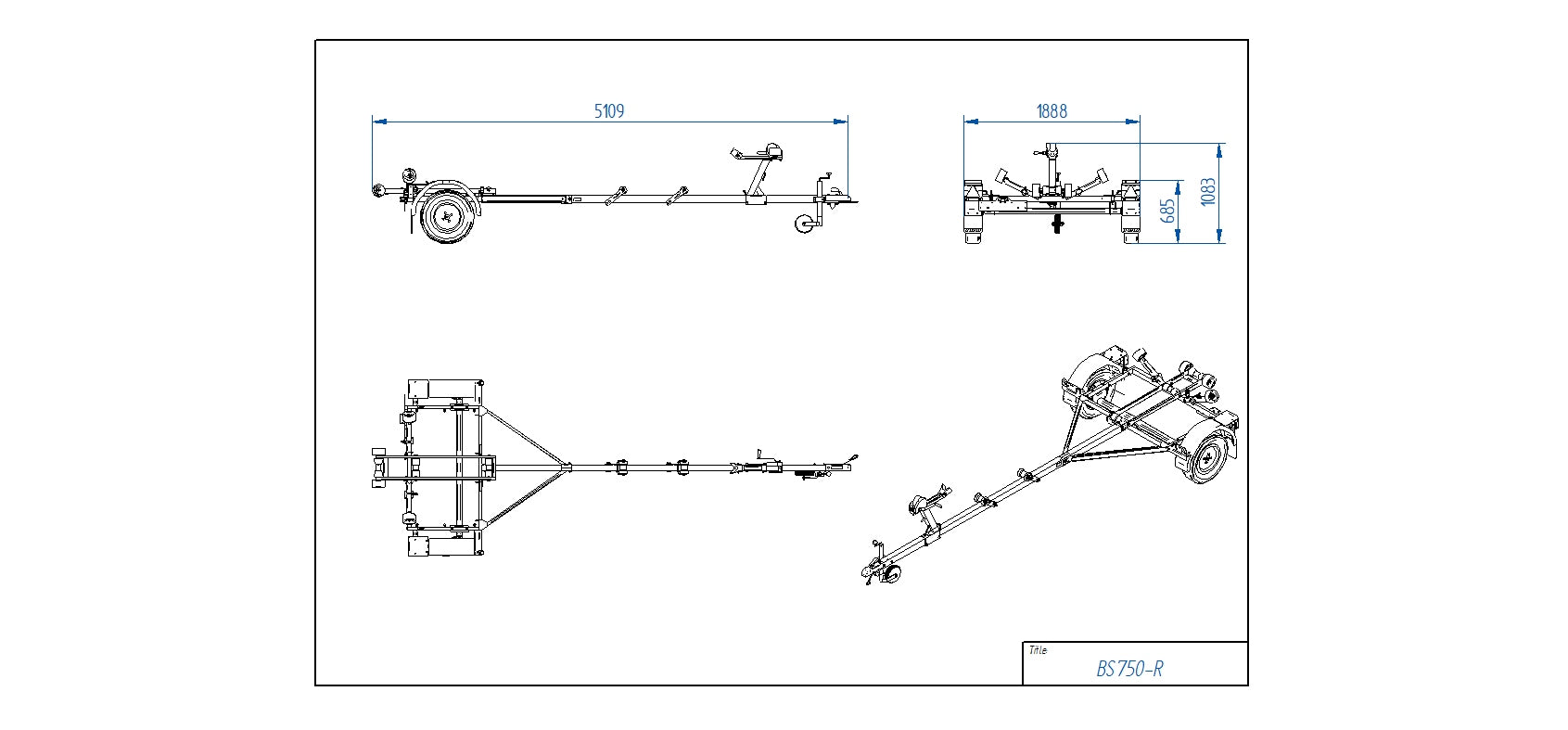 5109

1888

685

1083

Title

BS750-R